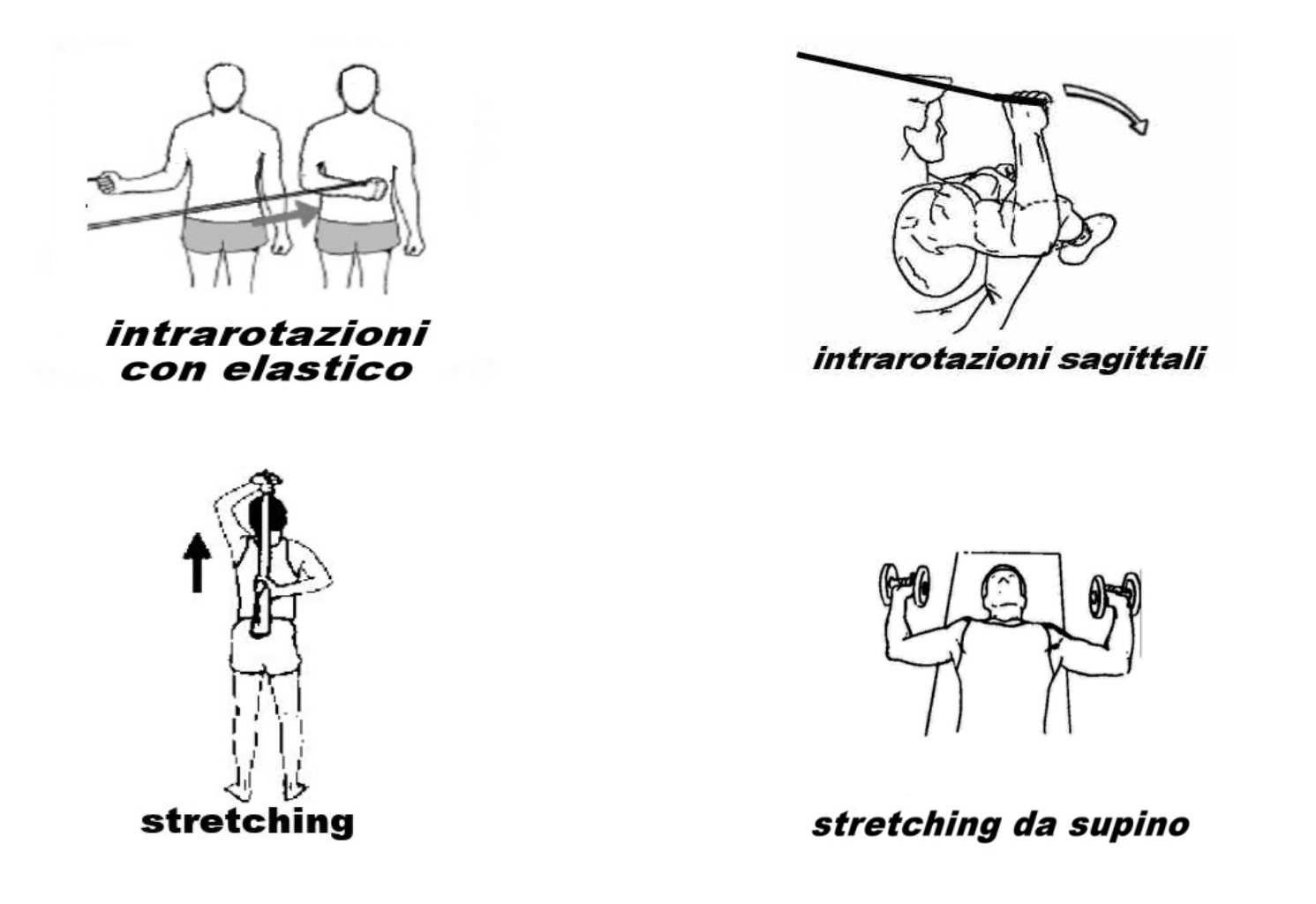 intrarotazioni con elastico

intrarotazioni sagittali

stretching

stretching da supino